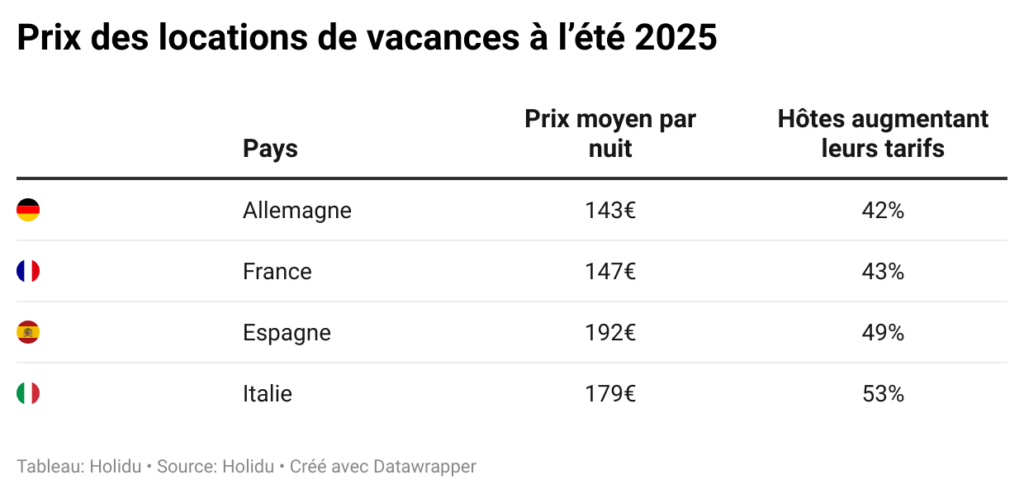 Prix des locations de vacances à l'été 2025

|  | Pays | Prix moyen par nuit | Hôtes augmentant leurs tarifs |
|---|---|---|---|
|  | Allemagne | 143€ | 42% |
|  | France | 147€ | 43% |
|  | Espagne | 192€ | 49% |
|  | Italie | 179€ | 53% |

Tableau: Holidu • Source: Holidu • Créé avec Datawrapper